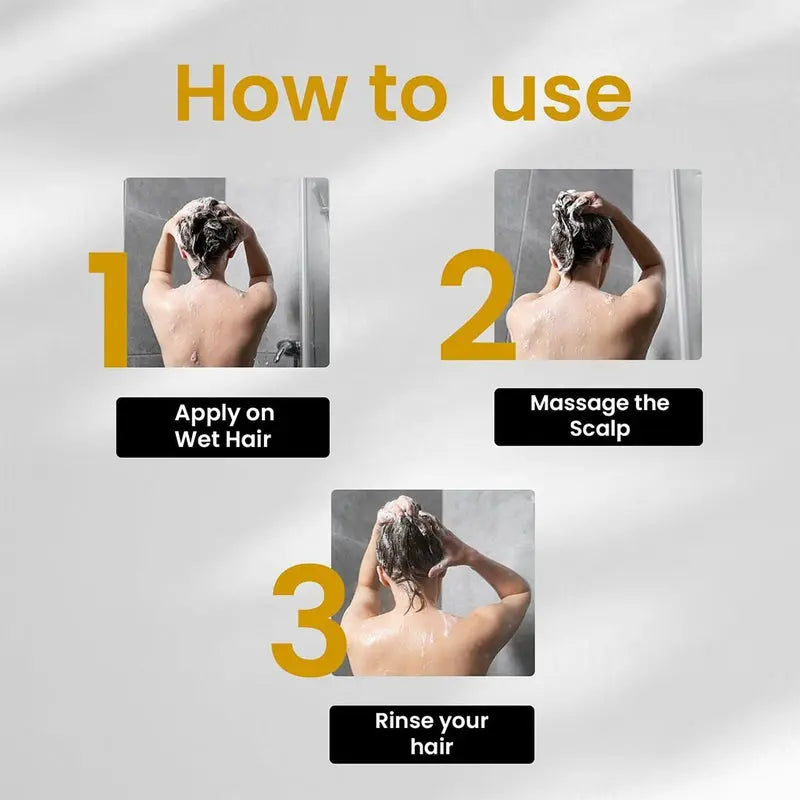 How to use

1

Apply on Wet Hair

2

Massage the Scalp

3

Rinse your hair