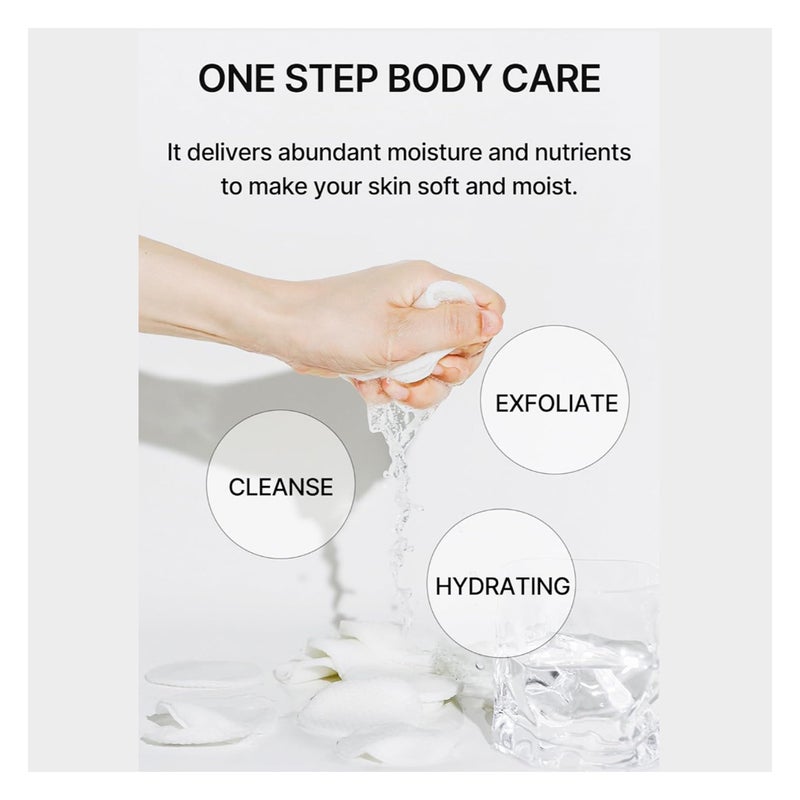 ONE STEP BODY CARE

It delivers abundant moisture and nutrients to make your skin soft and moist.

EXFOLIATE

CLEANSE

HYDRATING