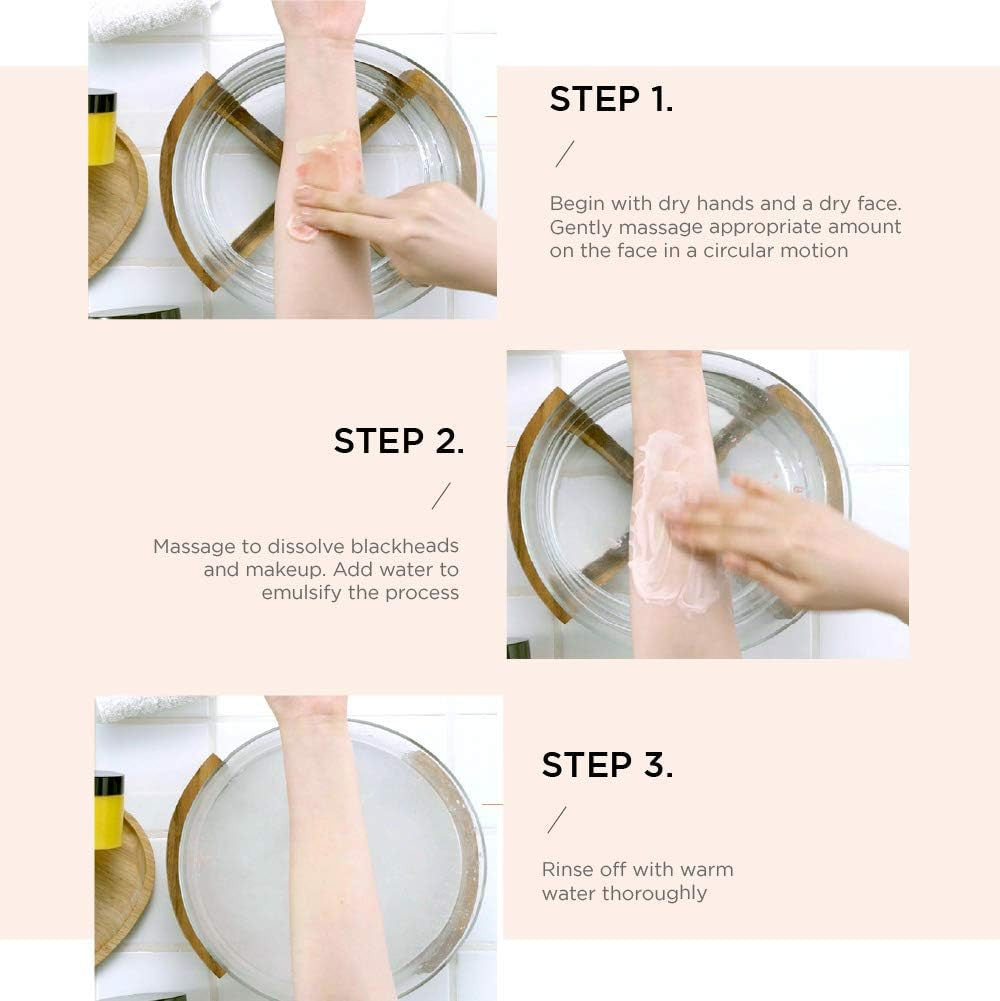 STEP 1.

/

Begin with dry hands and a dry face. Gently massage appropriate amount on the face in a circular motion

STEP 2.

/

Massage to dissolve blackheads and makeup. Add water to emulsify the process

STEP 3.

/

Rinse off with warm water thoroughly