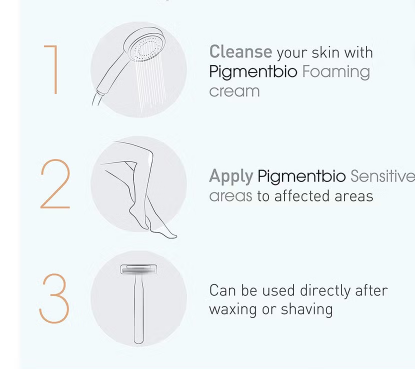 1

Cleanse your skin with Pigmentbio Foaming cream

2

Apply Pigmentbio Sensitive areas to affected areas

3

Can be used directly after waxing or shaving