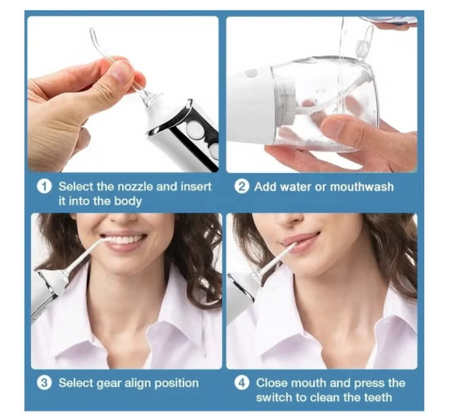 1 Select the nozzle and insert it into the body

2 Add water or mouthwash

3 Select gear align position

4 Close mouth and press the switch to clean the teeth