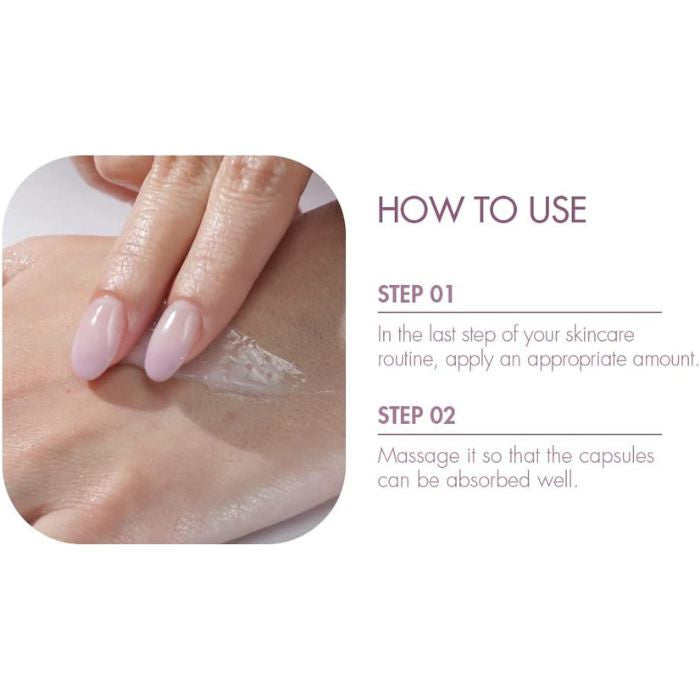 HOW TO USE

STEP 01

In the last step of your skincare routine, apply an appropriate amount.

STEP 02

Massage it so that the capsules can be absorbed well.